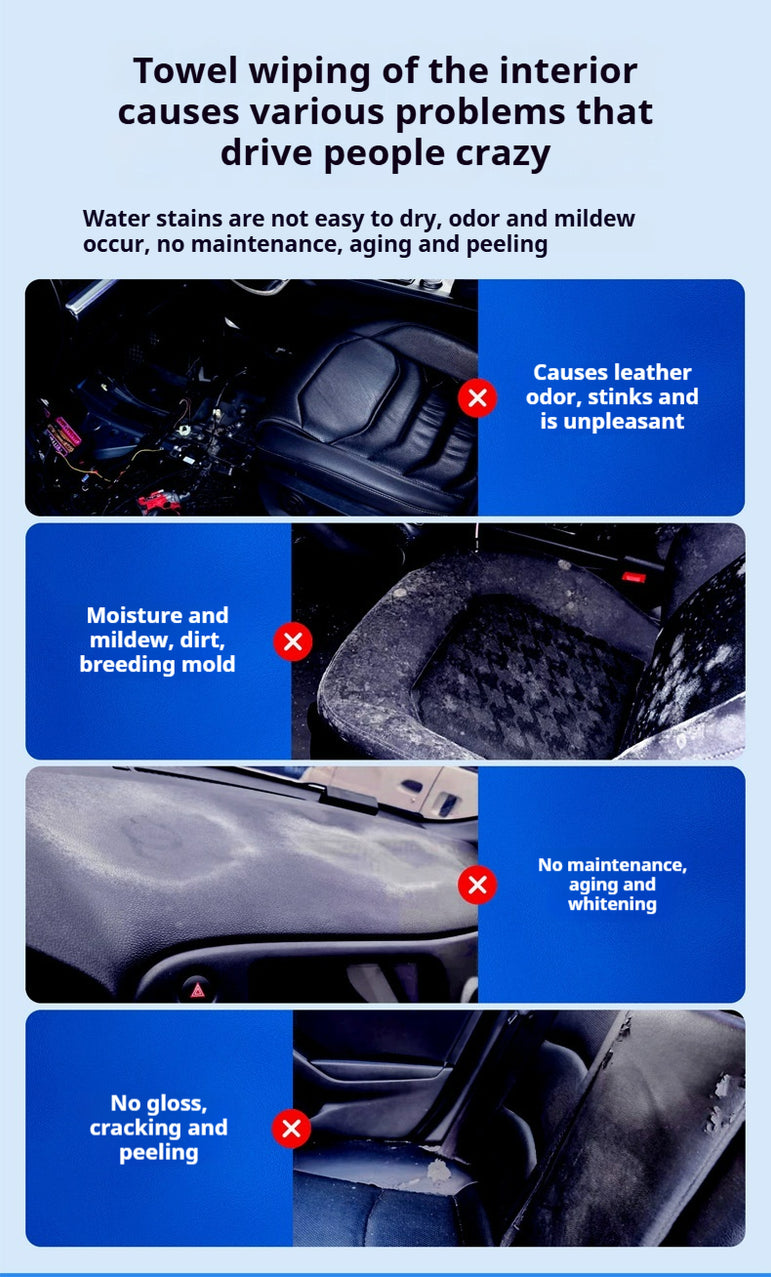 Towel wiping of the interior causes various problems that drive people crazy

Water stains are not easy to dry, odor and mildew occur, no maintenance, aging and peeling

Causes leather odor, stinks and is unpleasant

Moisture and mildew, dirt, breeding mold

No maintenance, aging and whitening

No gloss, cracking and peeling